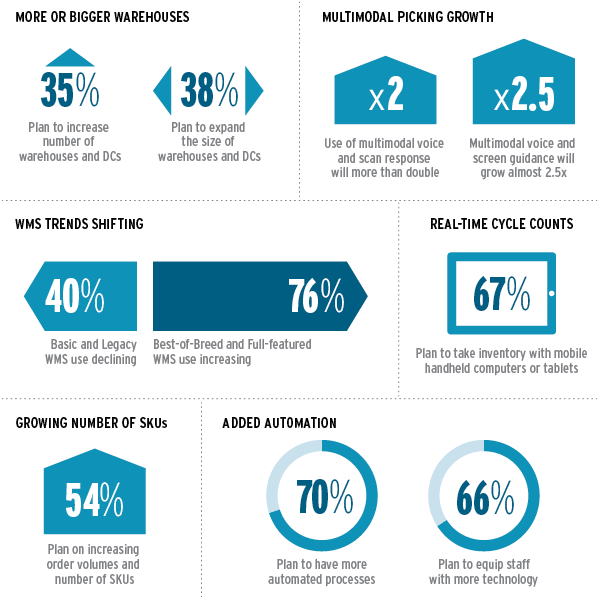 MORE OR BIGGER WAREHOUSES

35%

Plan to increase number of warehouses and DCs

38%

Plan to expand the size of warehouses and DCs

MULTIMODAL PICKING GROWTH

x2

Use of multimodal voice and scan response will more than double

x2.5

Multimodal voice and screen guidance will grow almost 2.5x

WMS TRENDS SHIFTING

40%

Basic and Legacy WMS use declining

76%

Best-of-Breed and Full-featured WMS use increasing

REAL-TIME CYCLE COUNTS

67%

Plan to take inventory with mobile handheld computers or tablets

GROWING NUMBER OF SKUs

54%

Plan on increasing order volumes and number of SKUs

ADDED AUTOMATION

70%

Plan to have more automated processes

66%

Plan to equip staff with more technology